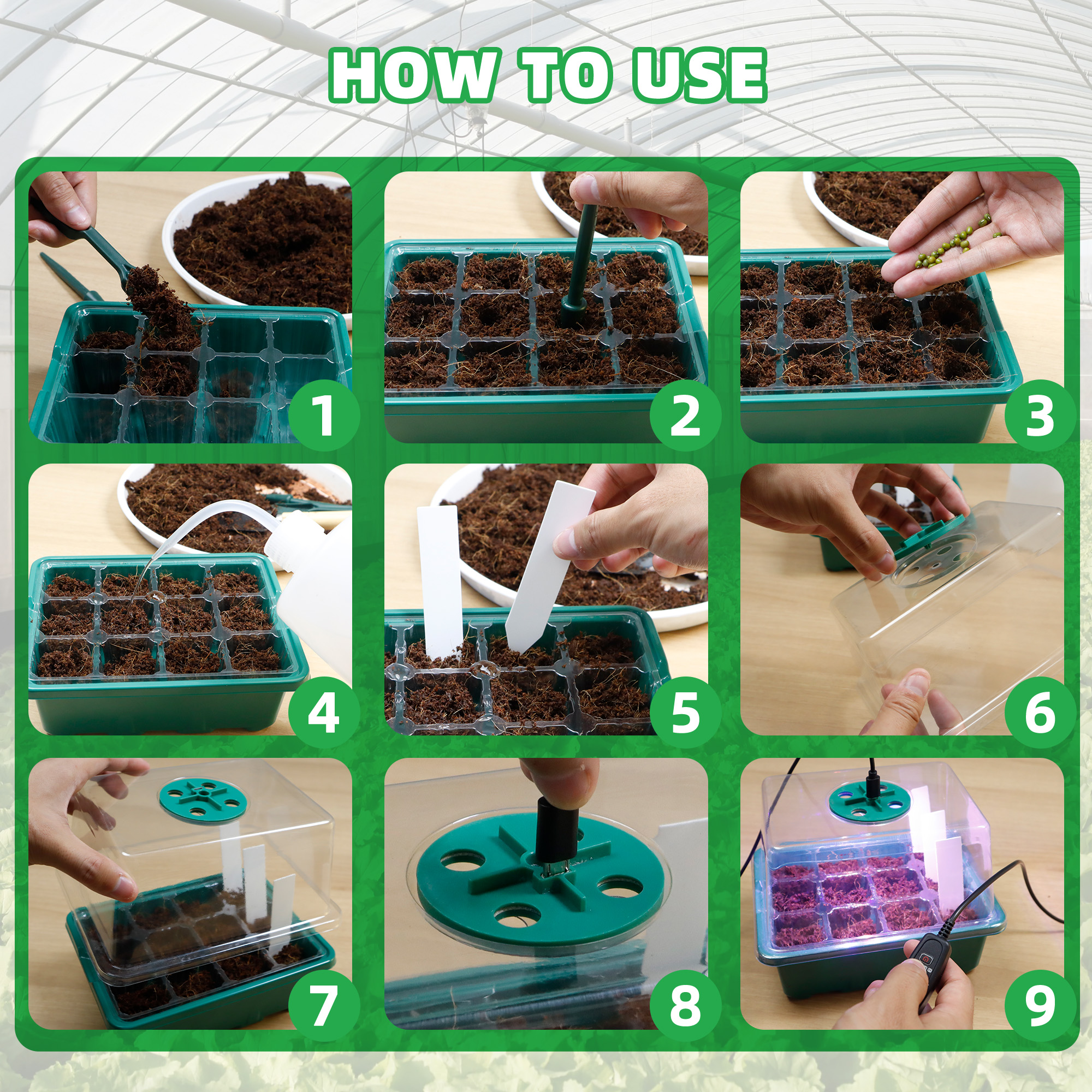 HOW TO USE

1

2

3

4

5

6

7

8

9